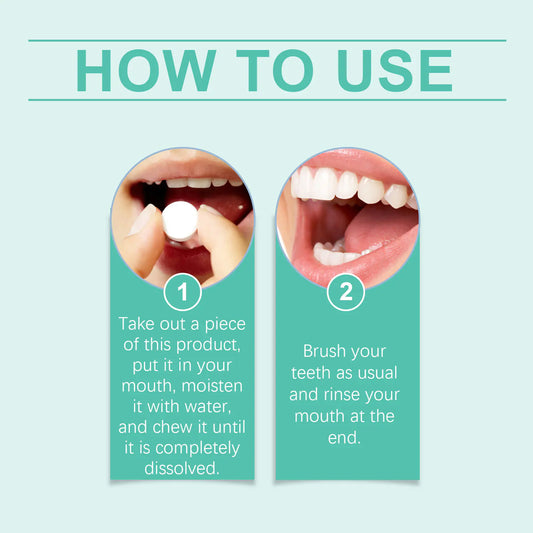 HOW TO USE

1

Take out a piece of this product, put it in your mouth, moisten it with water, and chew it until it is completely dissolved.

2

Brush your teeth as usual and rinse your mouth at the end.